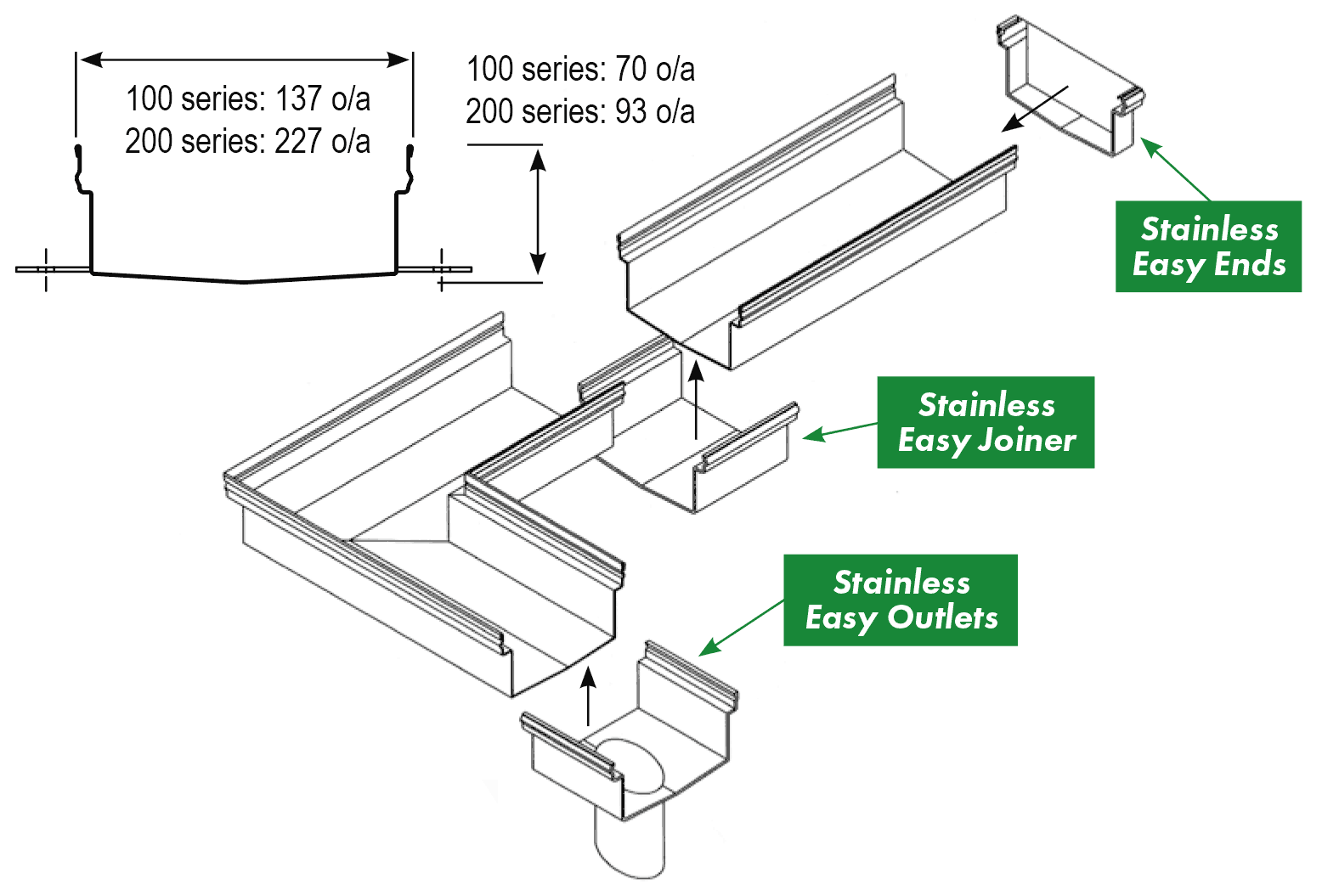 100 series: 137 o/a
200 series: 227 o/a

100 series: 70 o/a
200 series: 93 o/a

Stainless Easy Ends

Stainless Easy Joiner

Stainless Easy Outlets